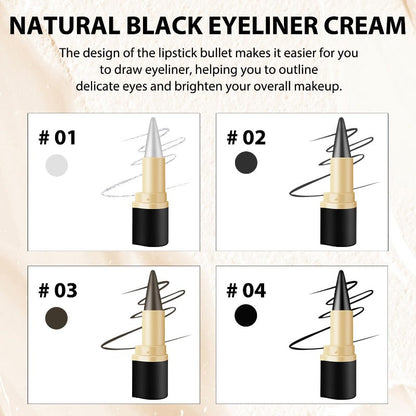 NATURAL BLACK EYELINER CREAM

The design of the lipstick bullet makes it easier for you to draw eyeliner, helping you to outline delicate eyes and brighten your overall makeup.

# 01

# 02

# 03

# 04