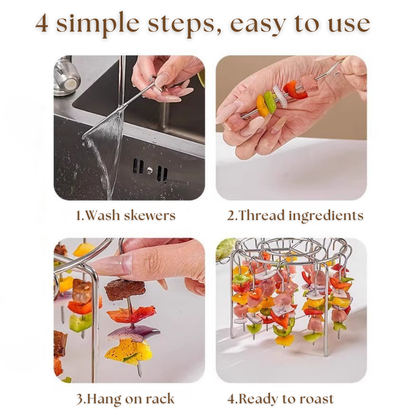 4 simple steps, easy to use

1.Wash skewers

2.Thread ingredients

3.Hang on rack

4.Ready to roast