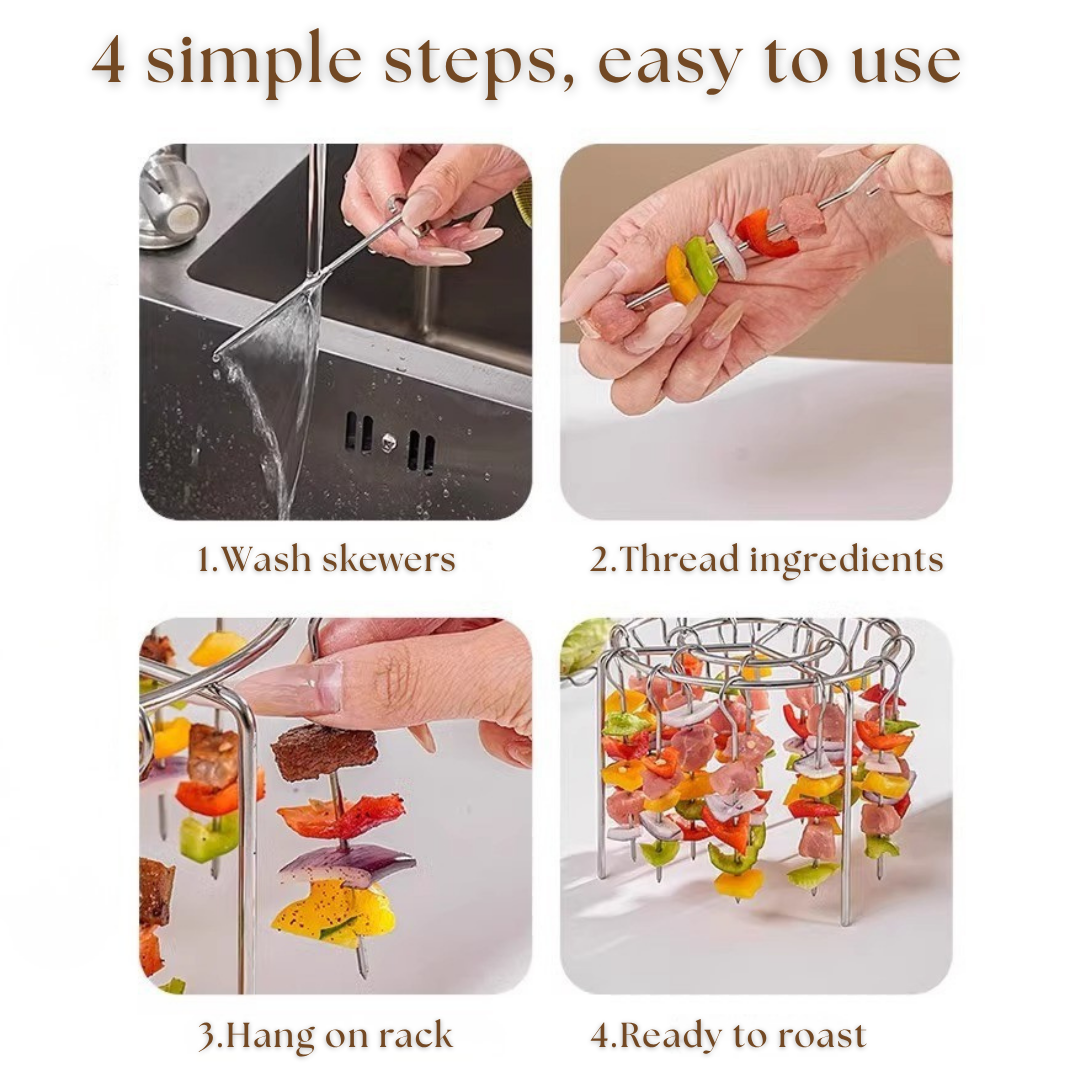 4 simple steps, easy to use

1.Wash skewers

2.Thread ingredients

3.Hang on rack

4.Ready to roast